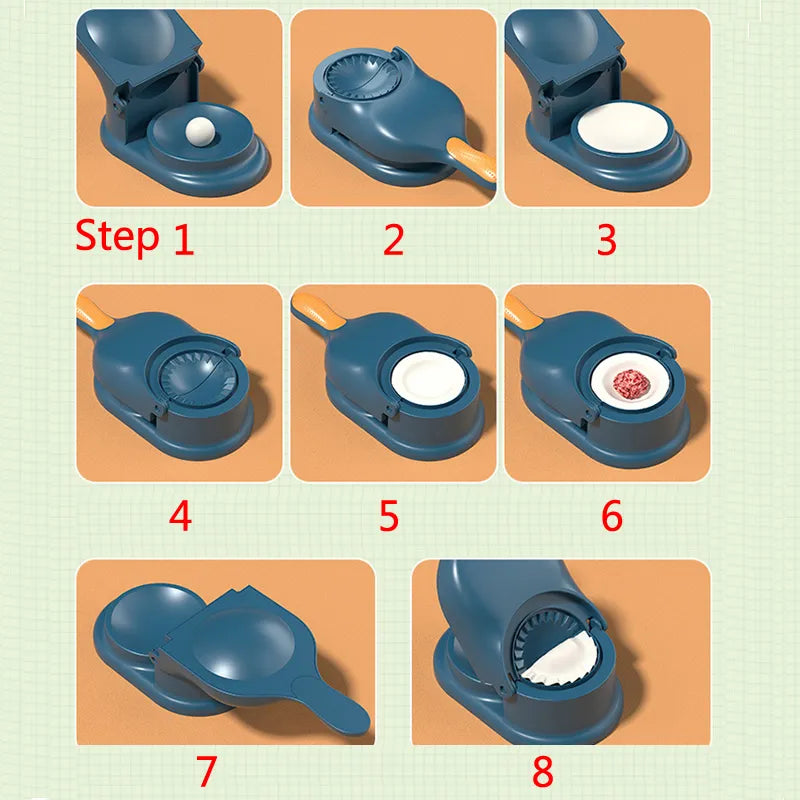 Step 1

2

3

4

5

6

7

8